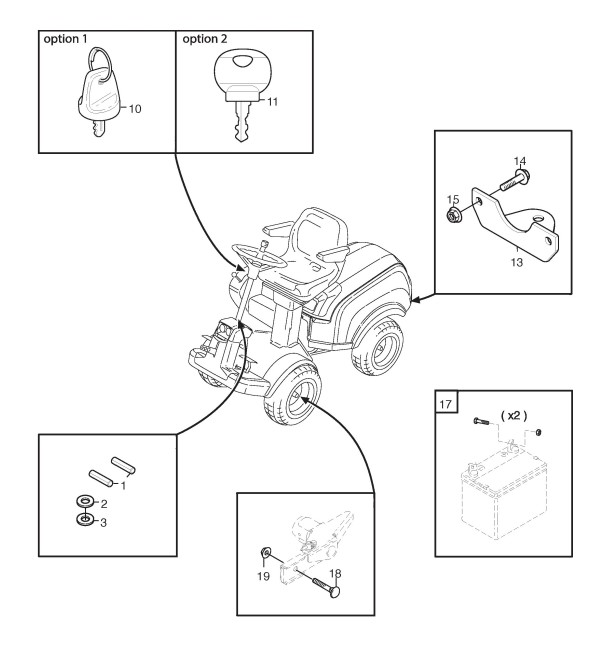 option 1
10
option 2
11
14
15
13
17
( x2 )
1
2
3
19
18