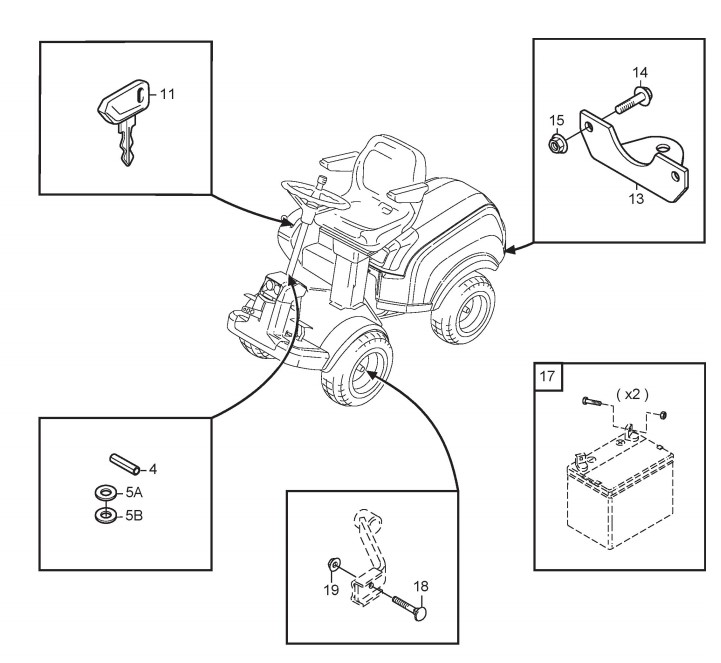 11

14
15
13

17
( x2 )

4
5A
5B

19
18