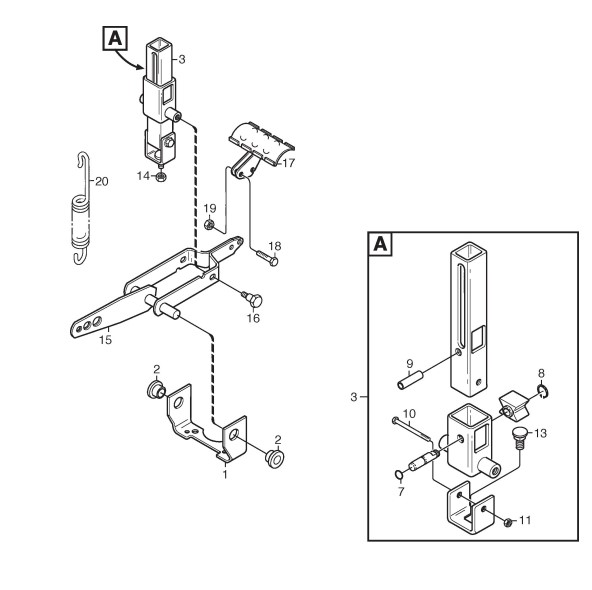 A
3
20
14
17
19
18
16
15
2
2
1
A
9
8
3
10
13
7
11