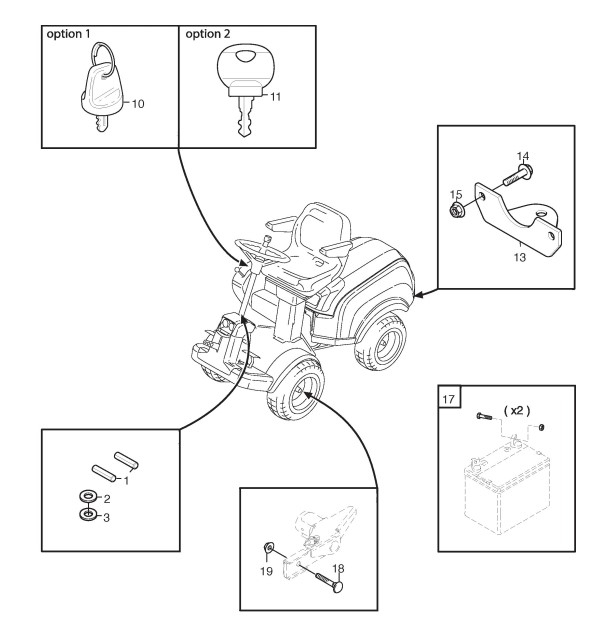 option 1
10
option 2
11
14
15
13
17
( x2 )
1
2
3
19
18