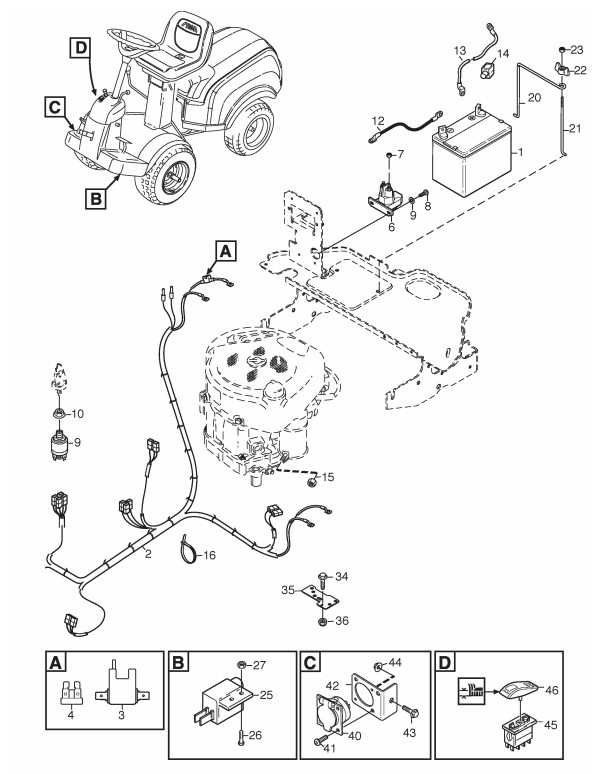 D
C
B
13
14
23
22
20
21
12
7
1
9
8
6
A
10
9
15
2
16
34
35
36
A
4
3
B
27
25
26
C
44
42
40
43
41
D
46
45