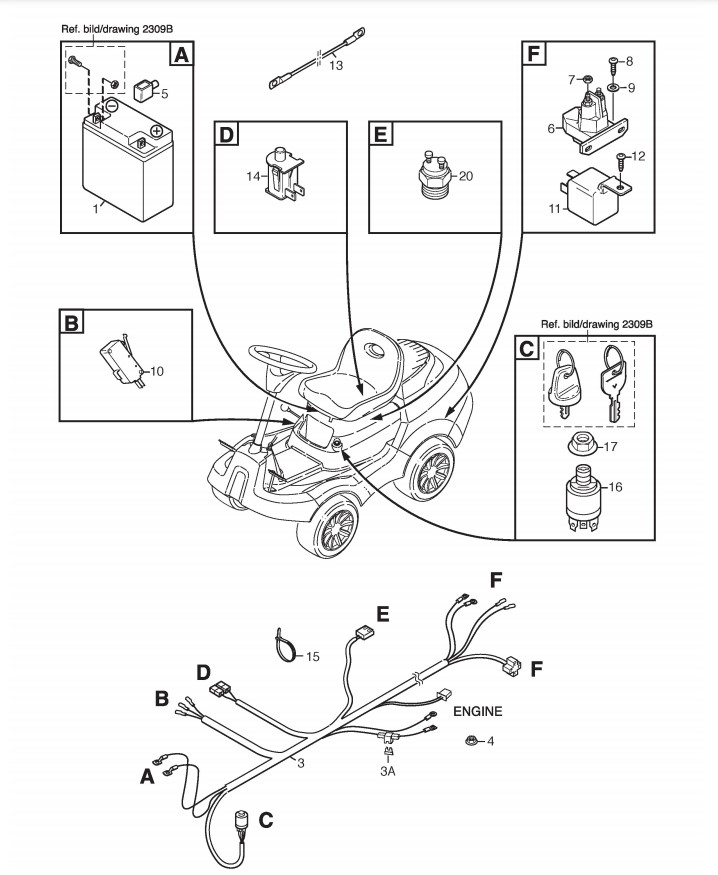 Ref. bild/drawing 2309B

A

5

1

13

D

14

E

20

F

8

7

9

6

12

11

B

10

Ref. bild/drawing 2309B

C

17

16

F

E

15

F

D

B

ENGINE

4

3

3A

A

C