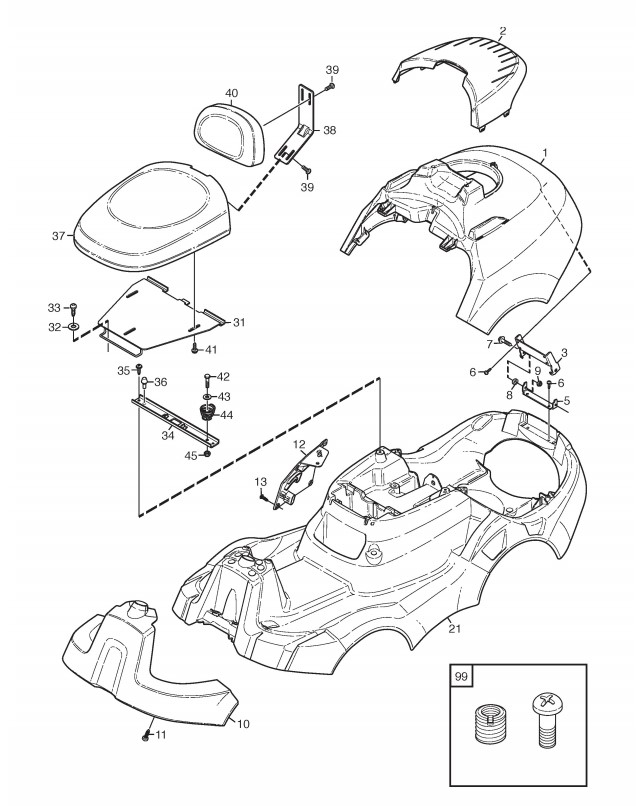 2
39
40
38
39
1
37
33
32
31
41
7
3
6
9
6
8
5
35
36
42
43
44
34
45
12
13
21
10
11
99