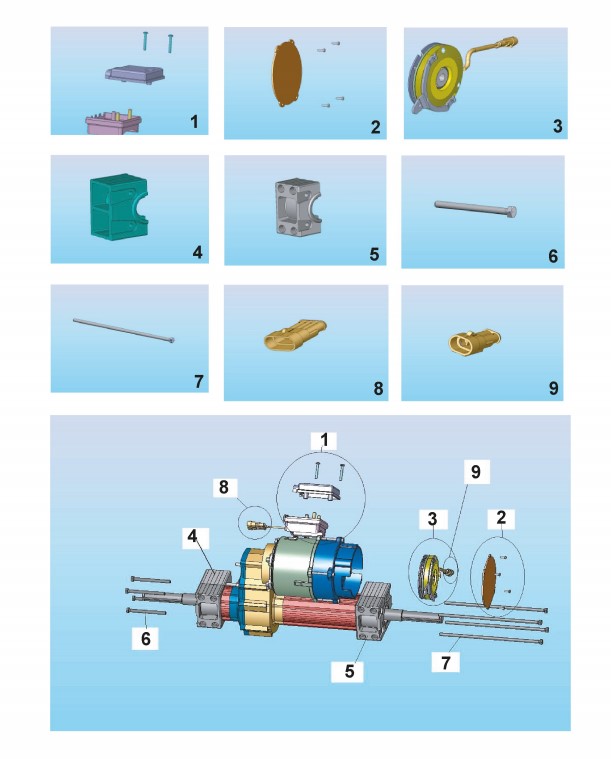 1
2
3
4
5
6
7
8
9

1
8
9
3
2
4
6
5
7