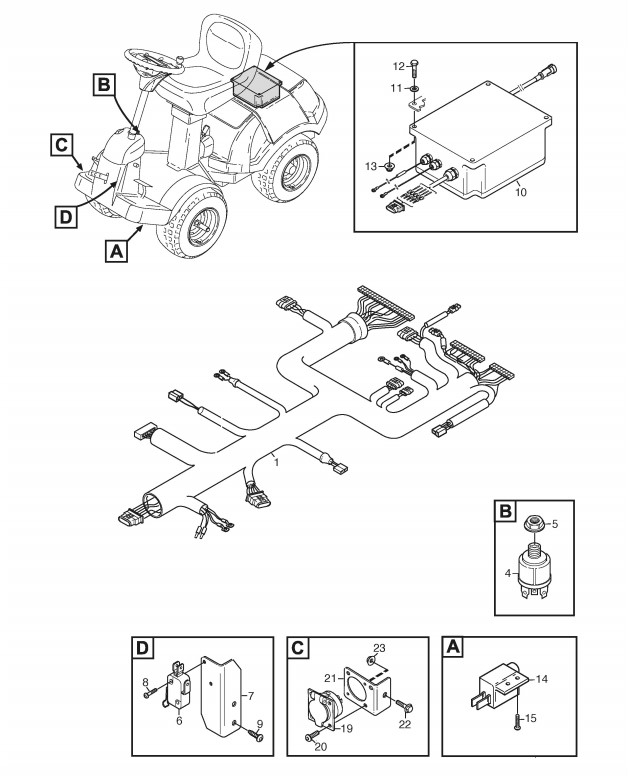 B
C
D
A
12
11
13
10
1
B
5
4
D
8
6
7
9
C
23
21
19
20
22
A
14
15