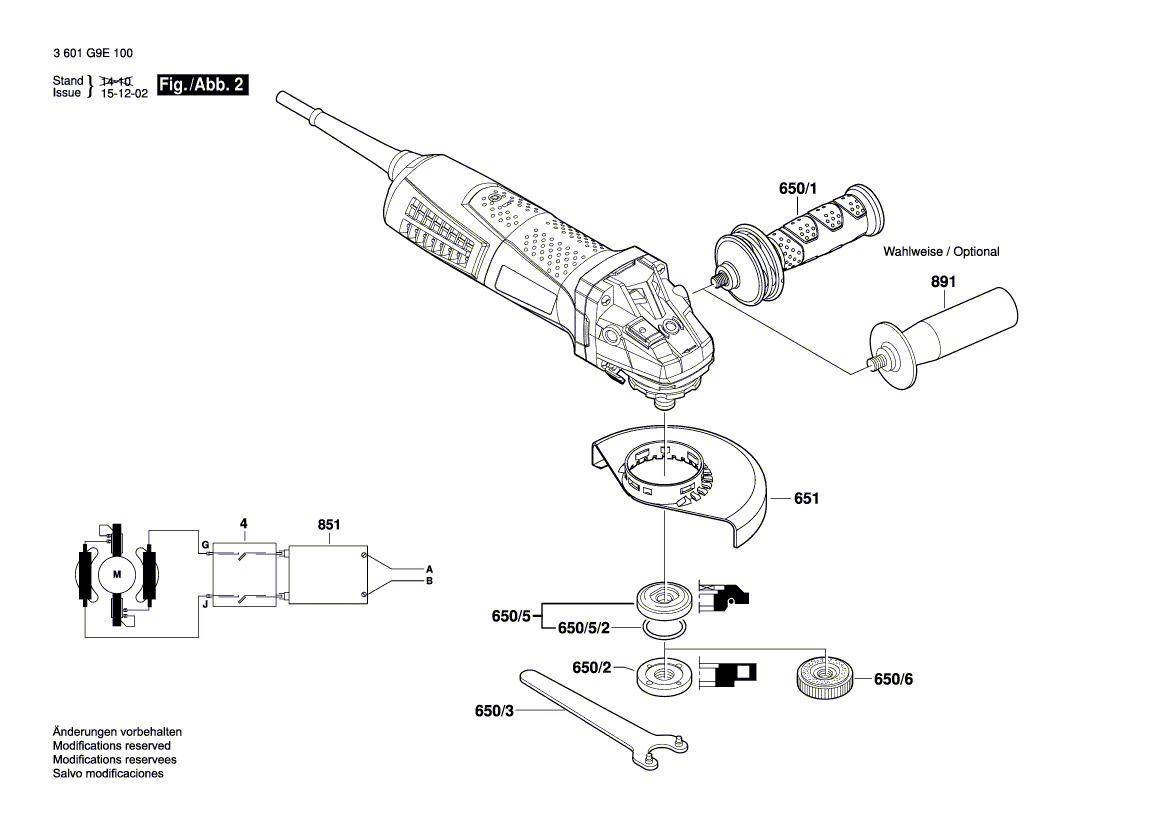 3 601 G9E 100

Stand } 14-10
Issue } 15-12-02

Fig./Abb. 2

650/1

Wahlweise / Optional

891

651

4

851

G

J

M

A

B

650/5

650/5/2

650/2

650/6

650/3

Änderungen vorbehalten
Modifications reserved
Modifications reservees
Salvo modificaciones