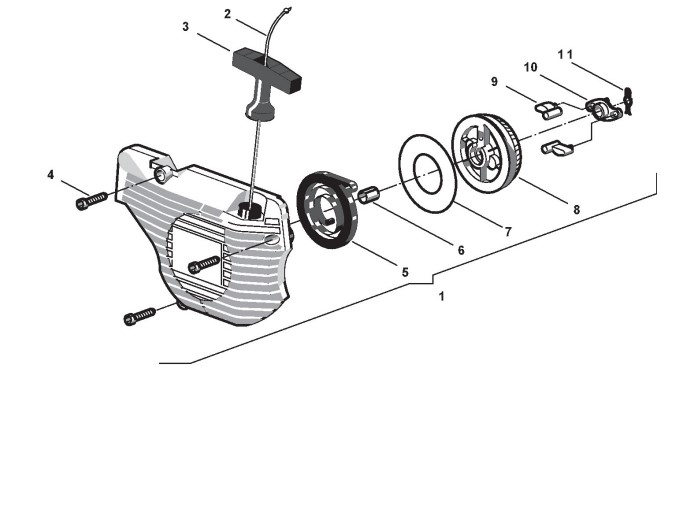 2
3
11
10
9
4
8
7
6
5
1