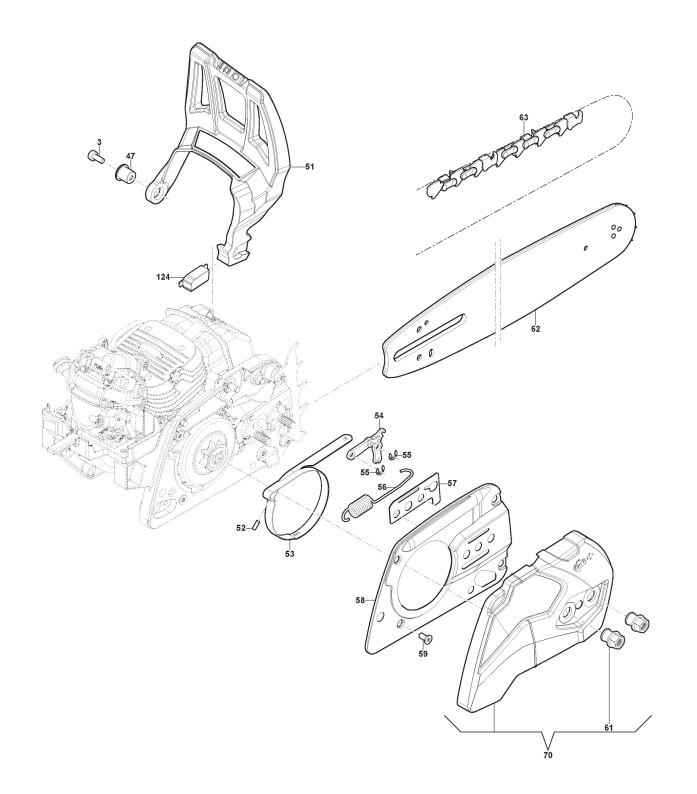 3
47
51
63
124
62
54
55
55
56
57
52
53
58
59
61
70