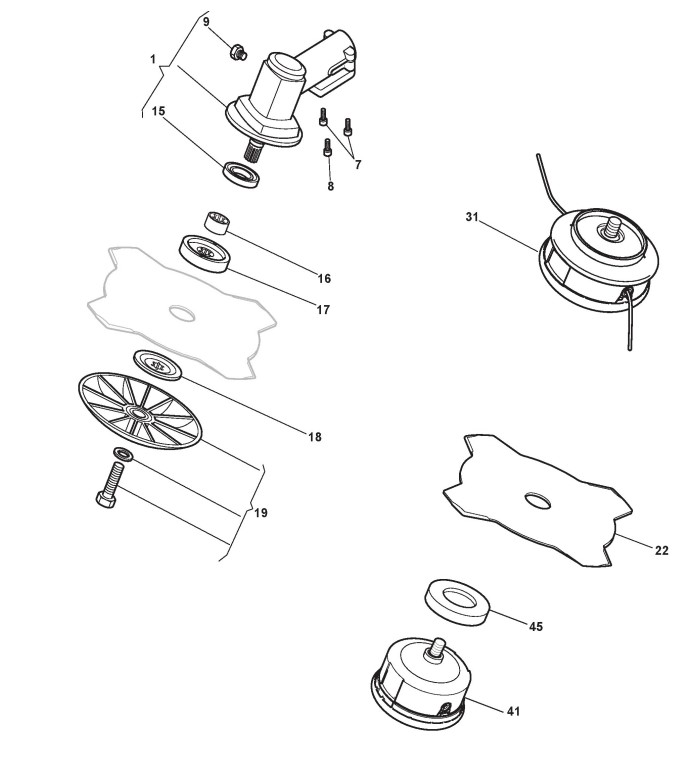 9
1
15
7
8
31
16
17
18
19
22
45
41