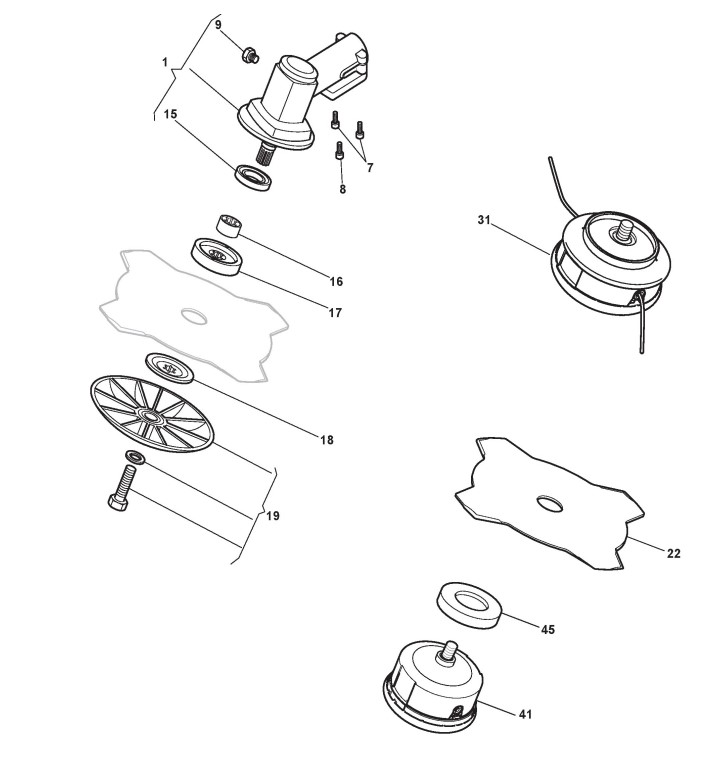 9
1
15
7
8
31
16
17
18
19
22
45
41