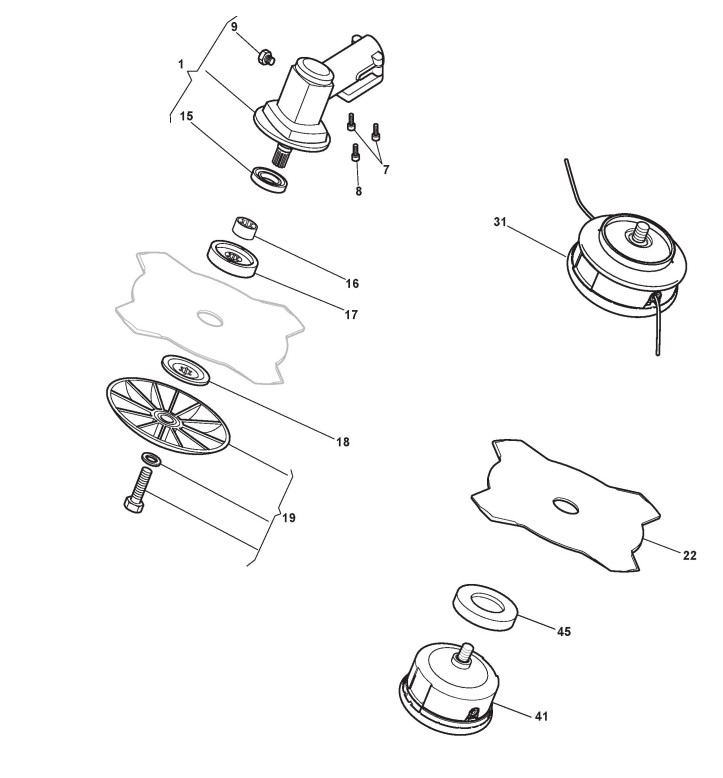 9
1
15
7
8
31
16
17
18
19
22
45
41