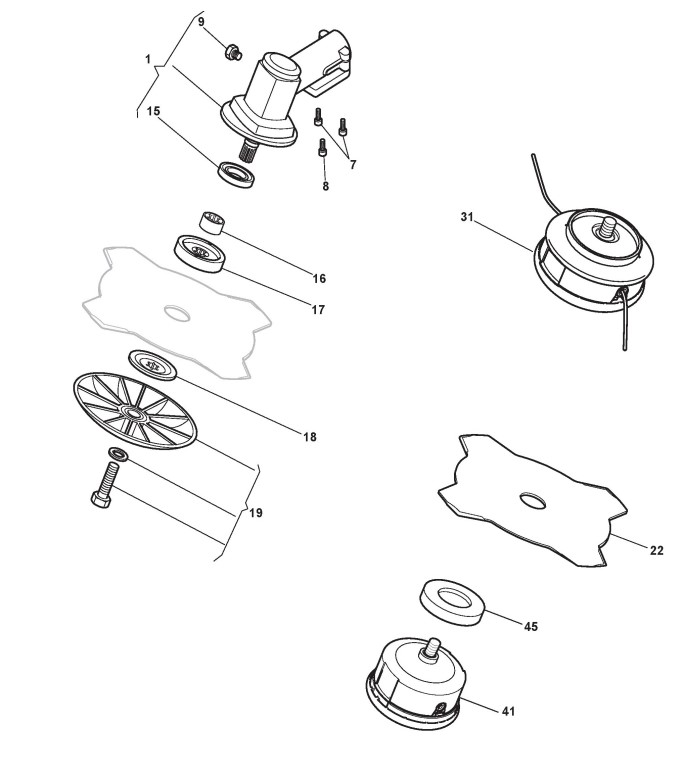 9
1
15
7
8
31
16
17
18
19
22
45
41