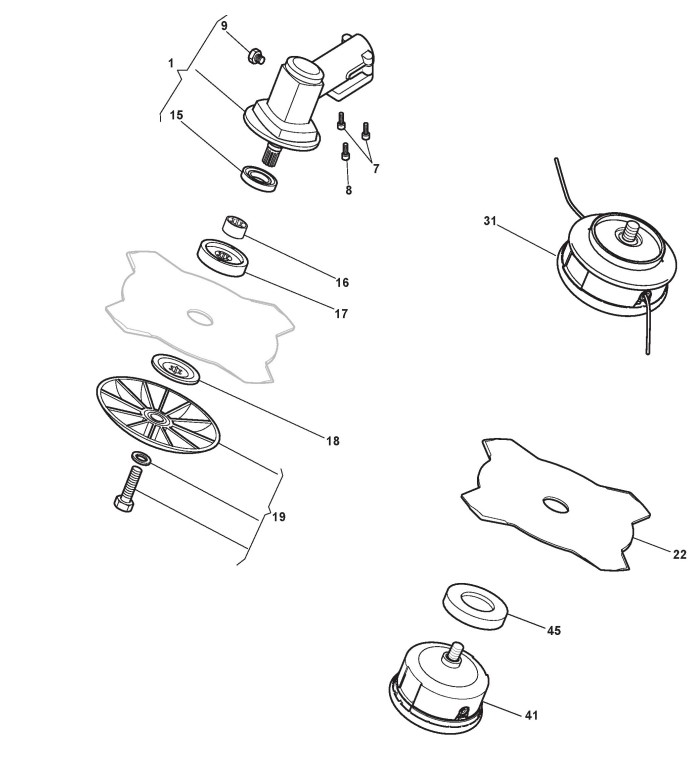 9
1
15
7
8
31
16
17
18
19
22
45
41