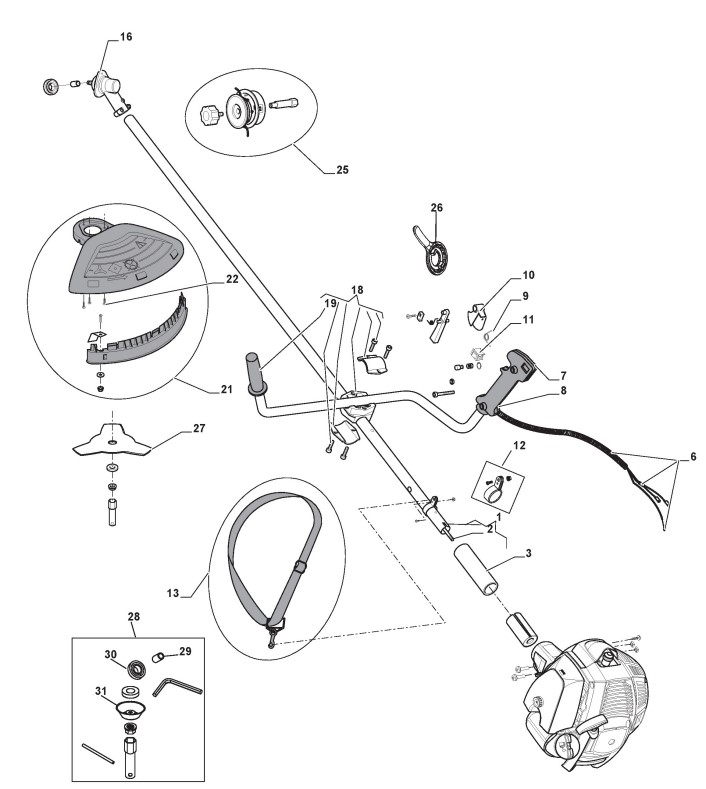 16
25
26
10
9
11
22
18
19
7
8
21
27
12
6
1
2
3
13
28
30
29
31