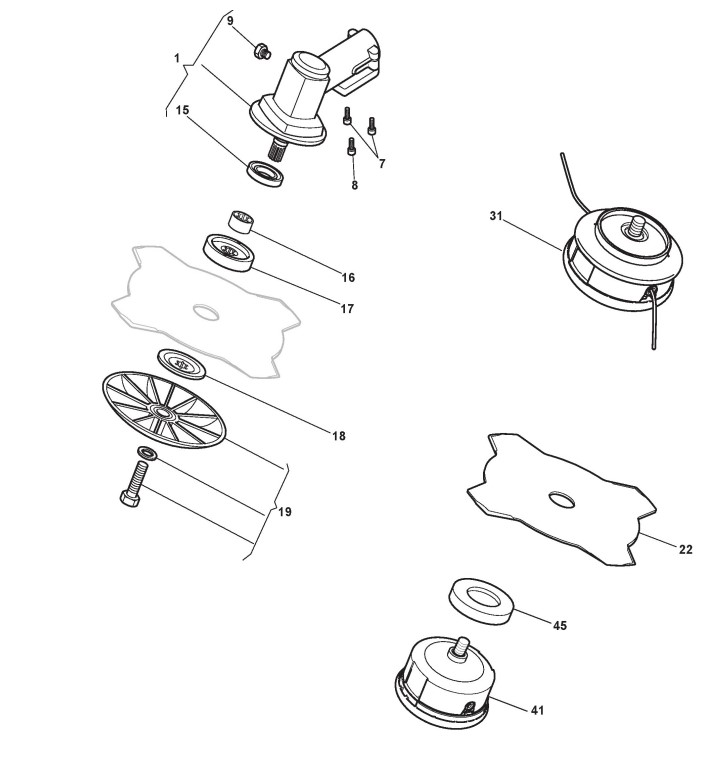 9
1
15
7
8
31
16
17
18
19
22
45
41