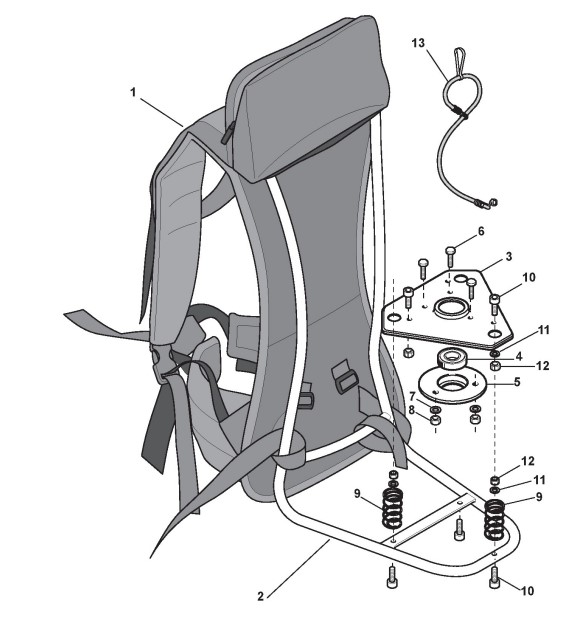 13
1
6
3
10
11
4
12
5
7
8
12
11
9
9
2
10