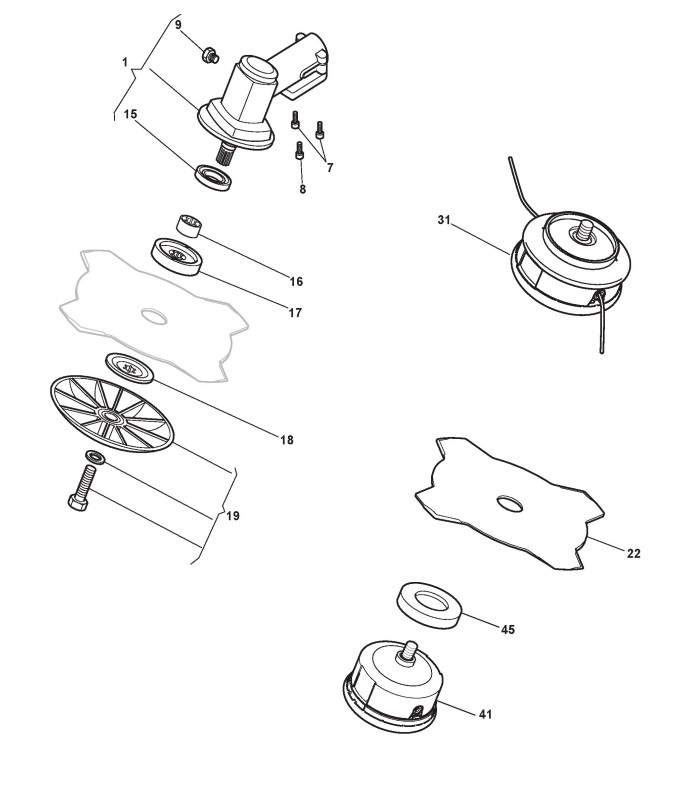 9
1
15
7
8
31
16
17
18
19
22
45
41