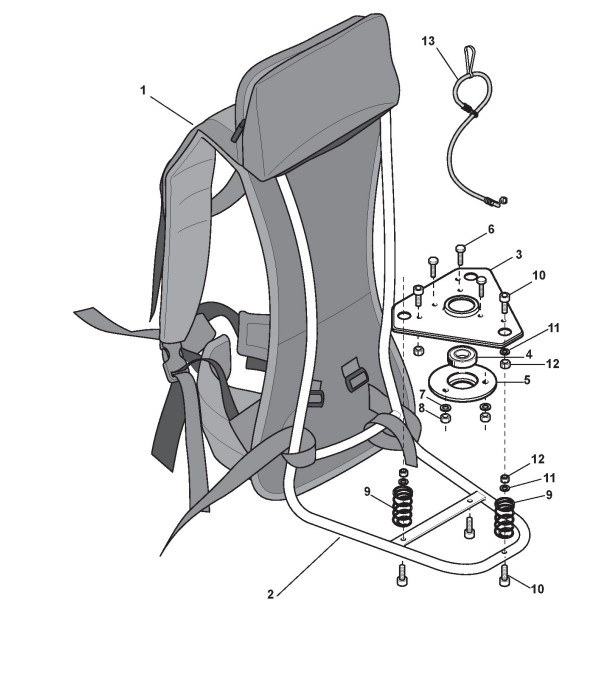 13
1
6
3
10
11
4
12
5
7
8
12
11
9
9
2
10