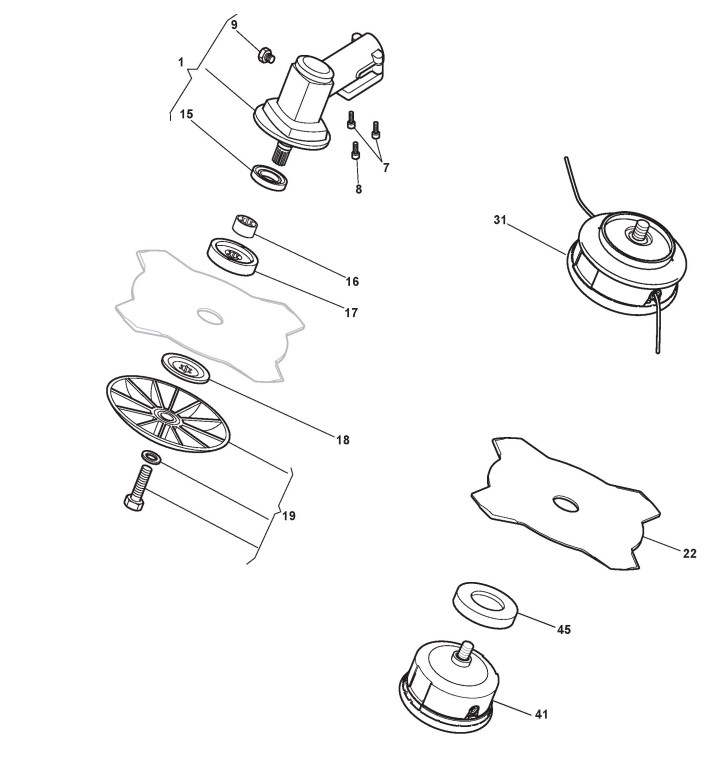 9
1
15
7
8
31
16
17
18
19
22
45
41