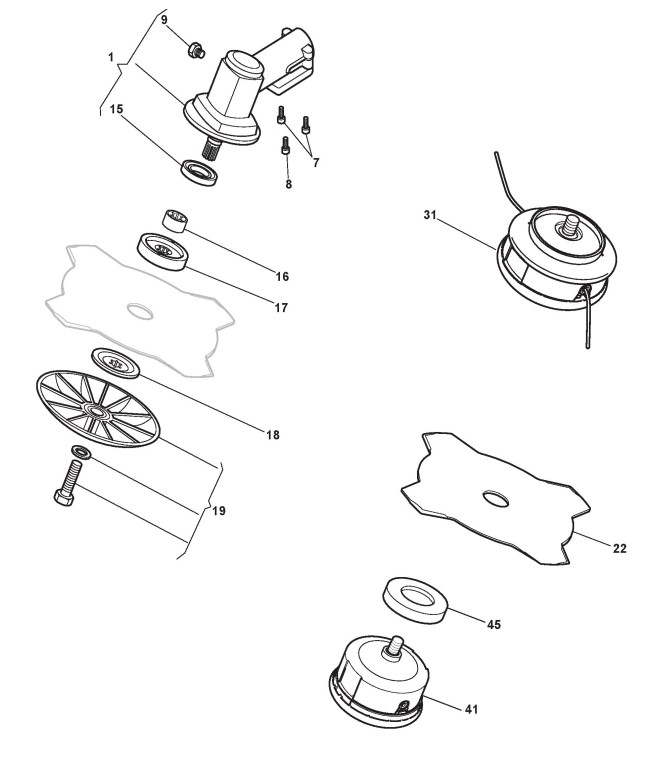 9
1
15
7
8
31
16
17
18
19
22
45
41