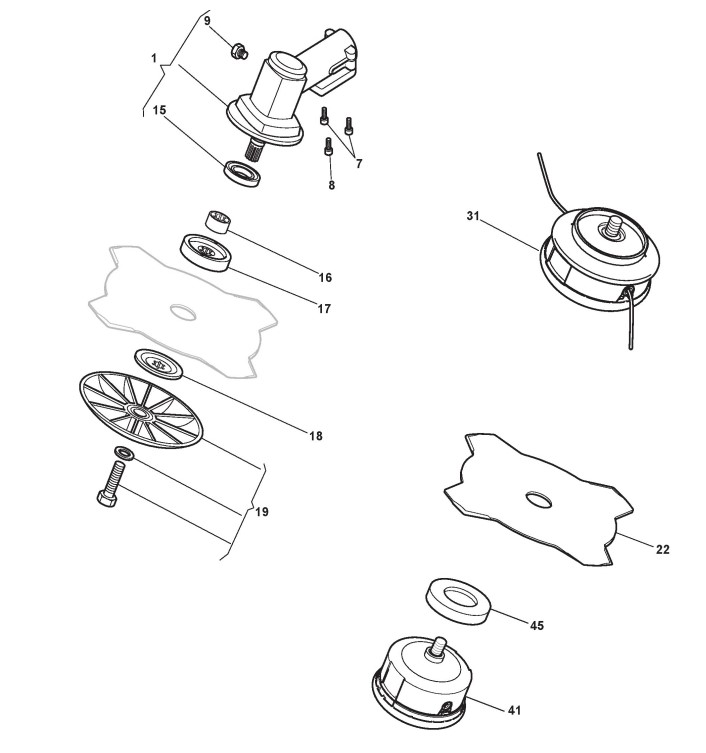 9
1
15
7
8
31
16
17
18
19
22
45
41