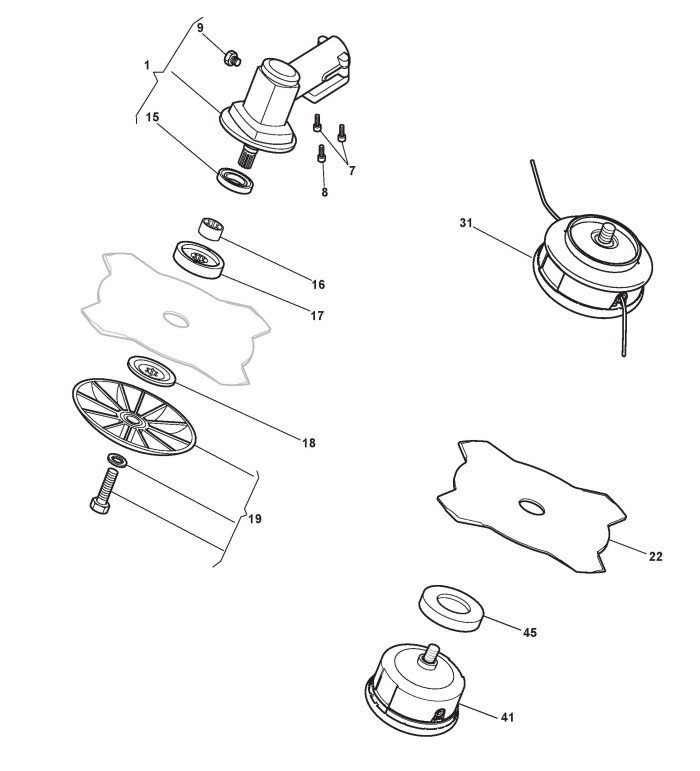 9
1
15
7
8
31
16
17
18
19
22
45
41