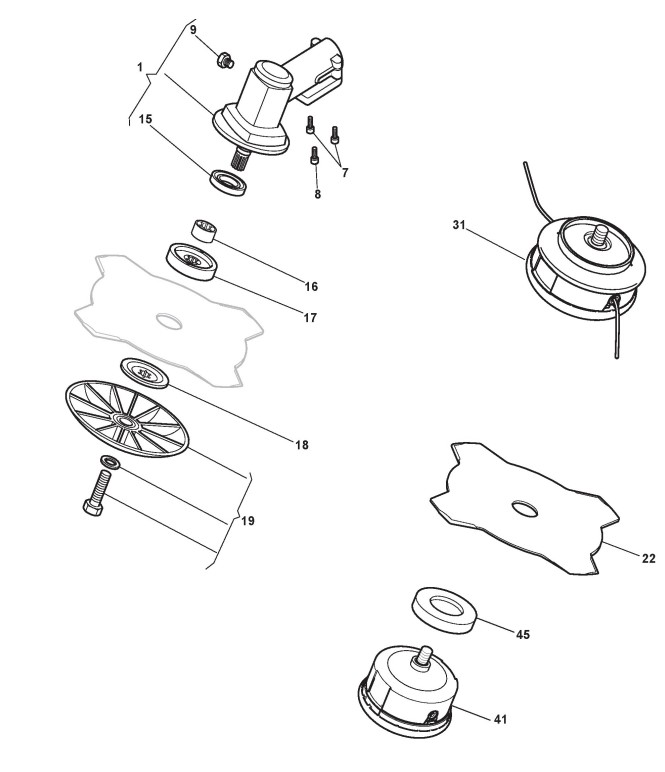 9
1
15
7
8
31
16
17
18
19
22
45
41