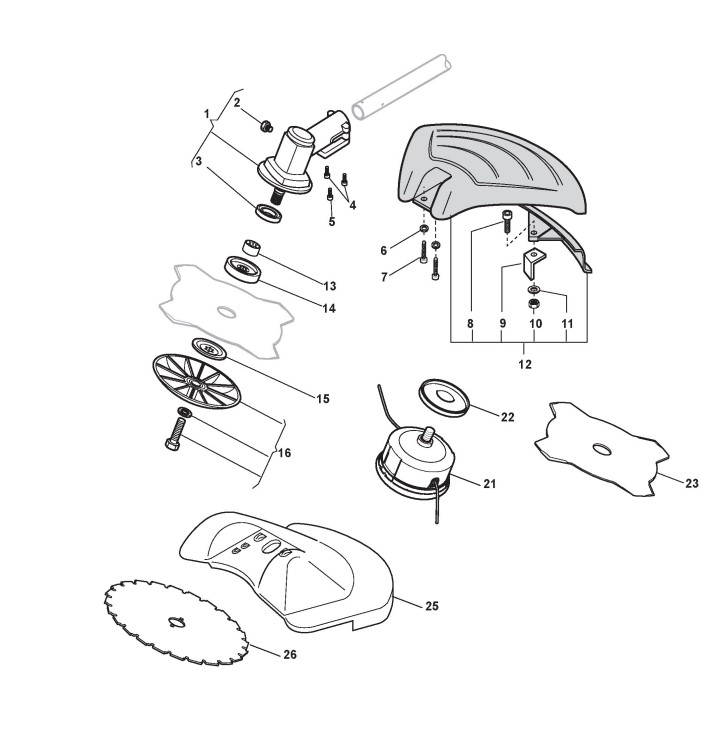 1
2
3
4
5
6
7
8
9
10
11
12
13
14
15
16
21
22
23
25
26