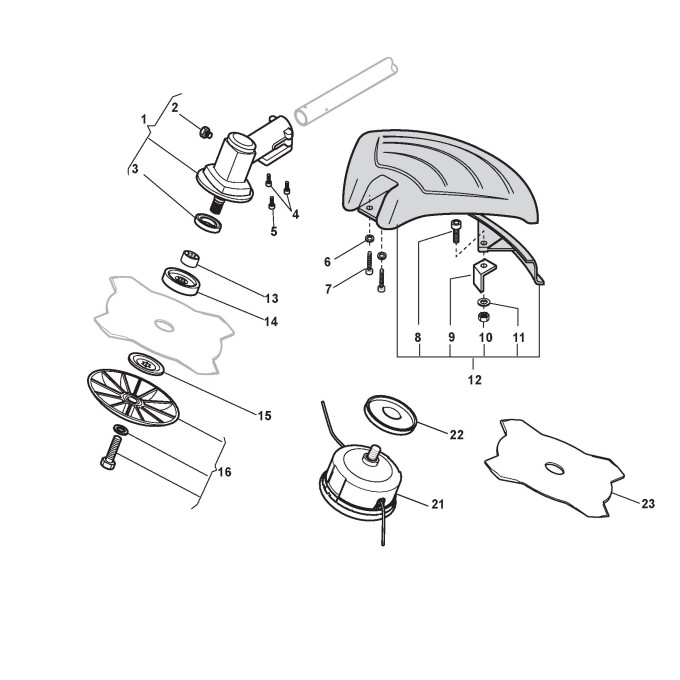 1
2
3
4
5
6
7
8
9
10
11
12
13
14
15
16
21
22
23