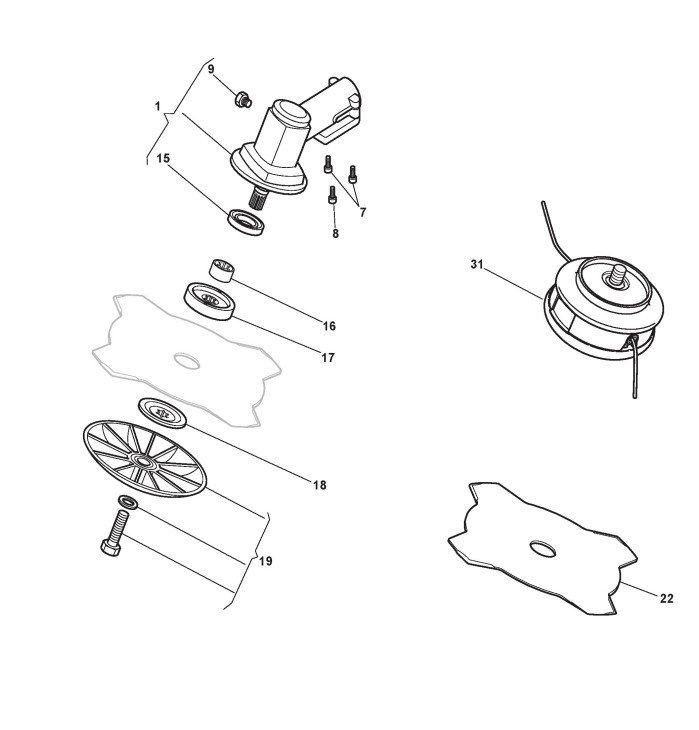 9
1
15
7
8
31
16
17
18
19
22