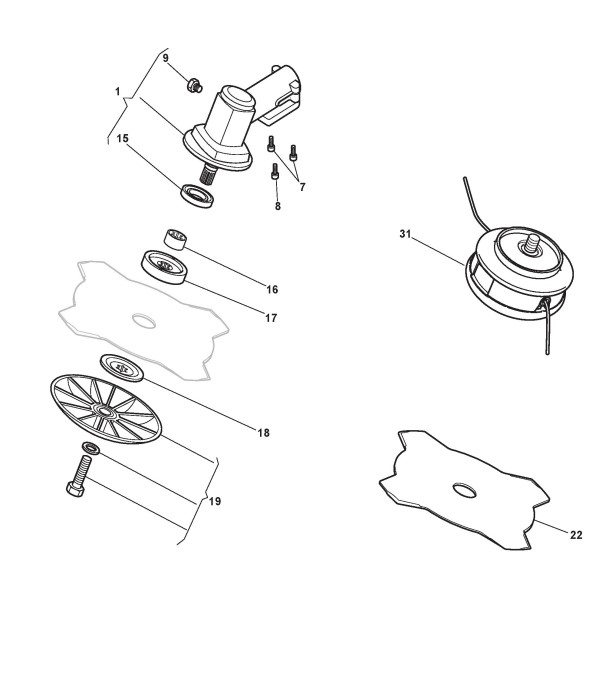 9
1
15
7
8
31
16
17
18
19
22