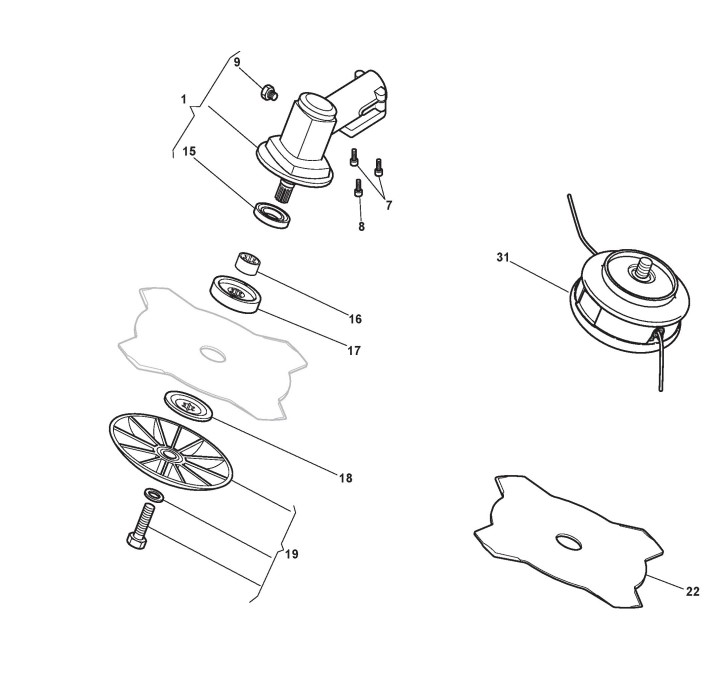 9
1
15
7
8
31
16
17
18
19
22