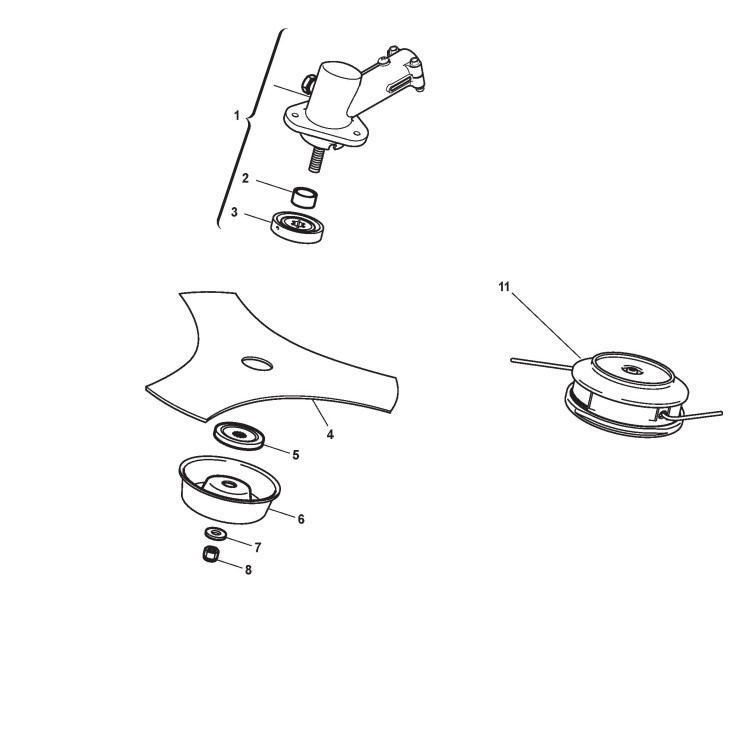 1
2
3
11
4
5
6
7
8