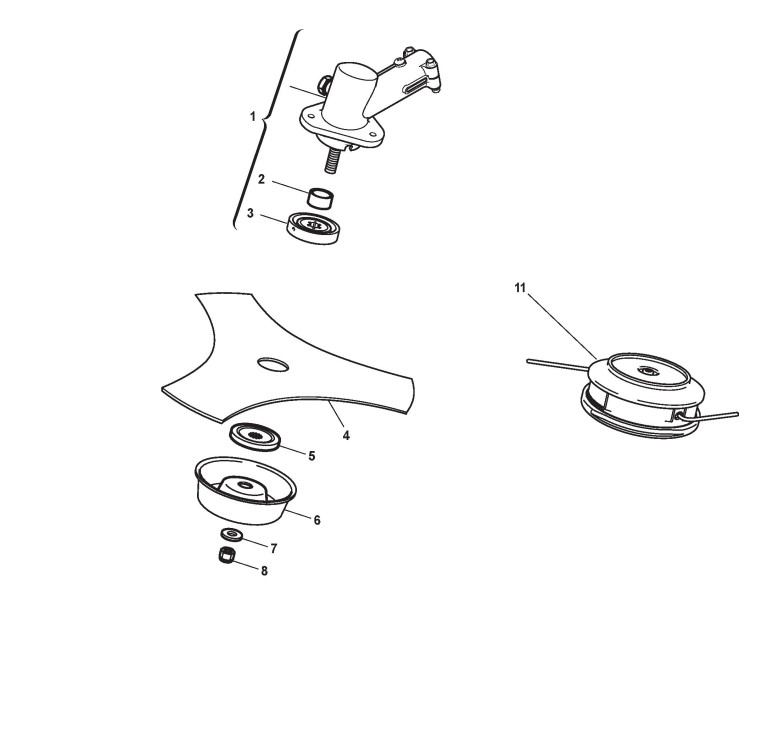 1
2
3
11
4
5
6
7
8