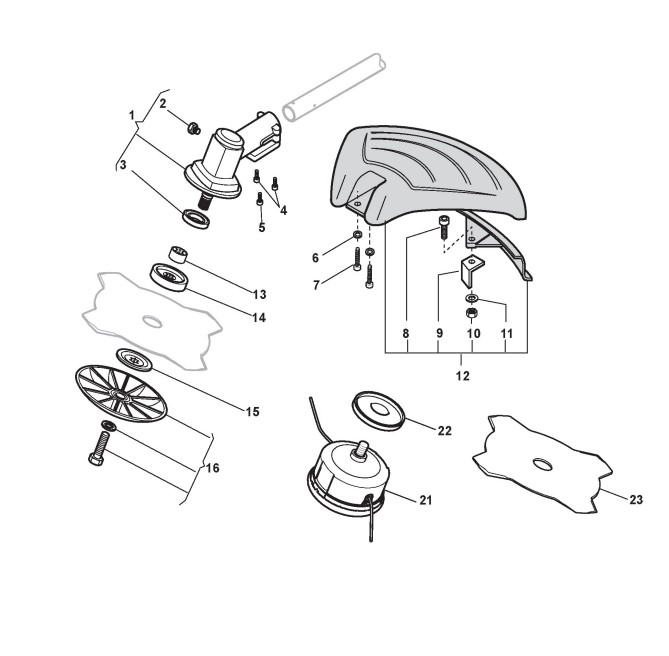 1
2
3
4
5
6
7
8
9
10
11
12
13
14
15
16
21
22
23