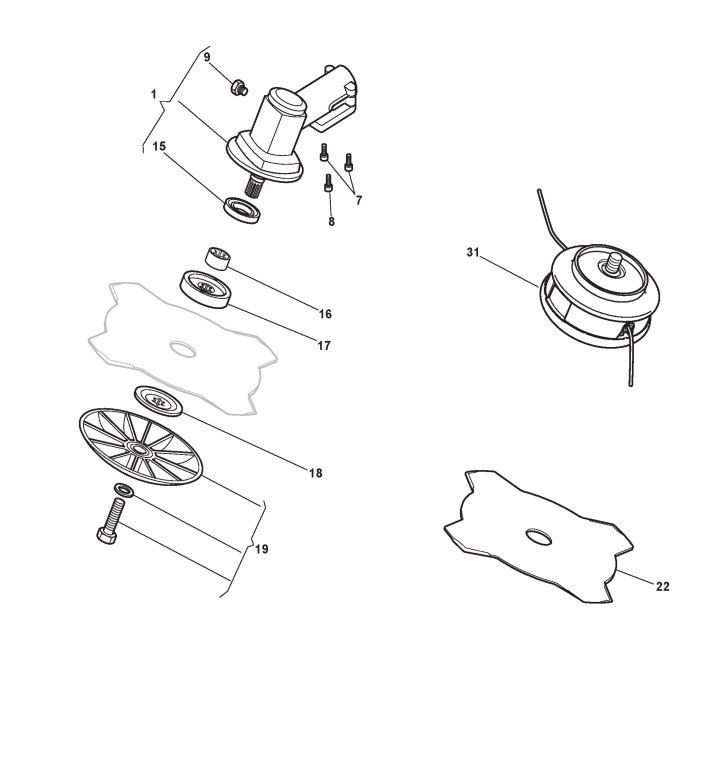 9
1
15
7
8
31
16
17
18
19
22