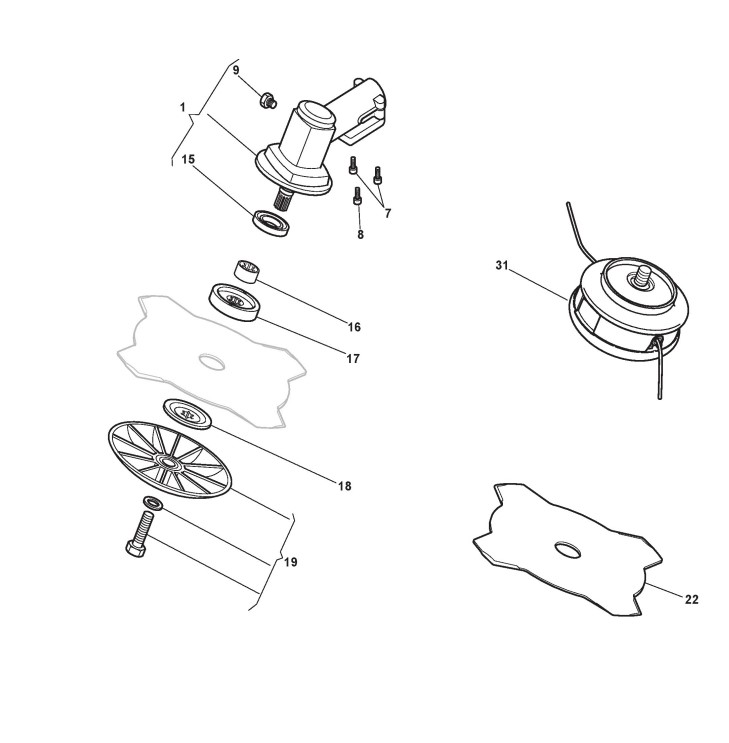 9
1
15
7
8
31
16
17
18
19
22