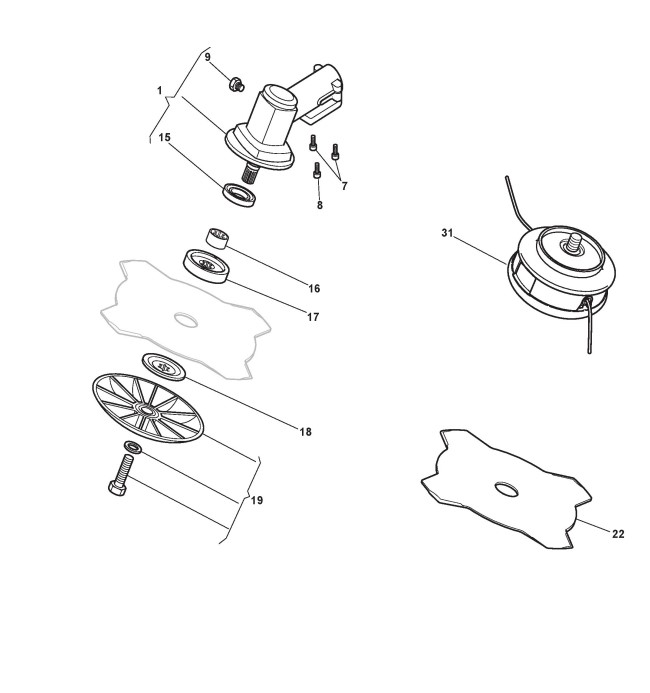 9
1
15
7
8
31
16
17
18
19
22