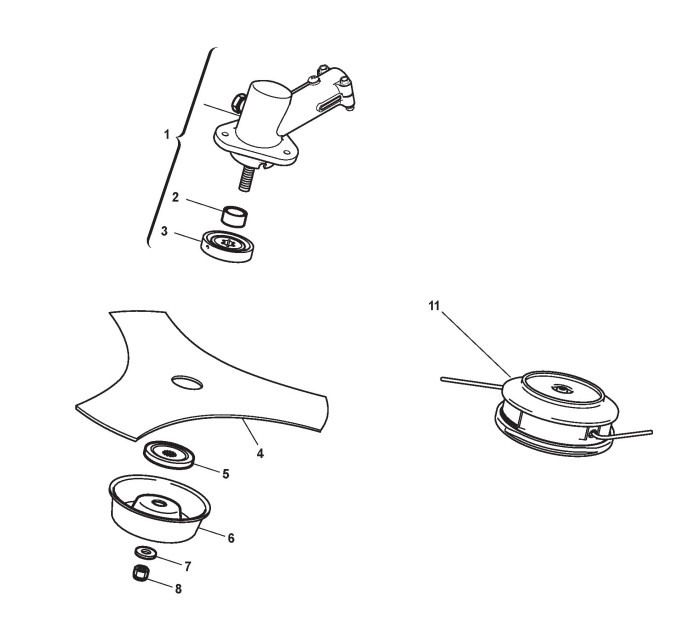 1
2
3
11
4
5
6
7
8