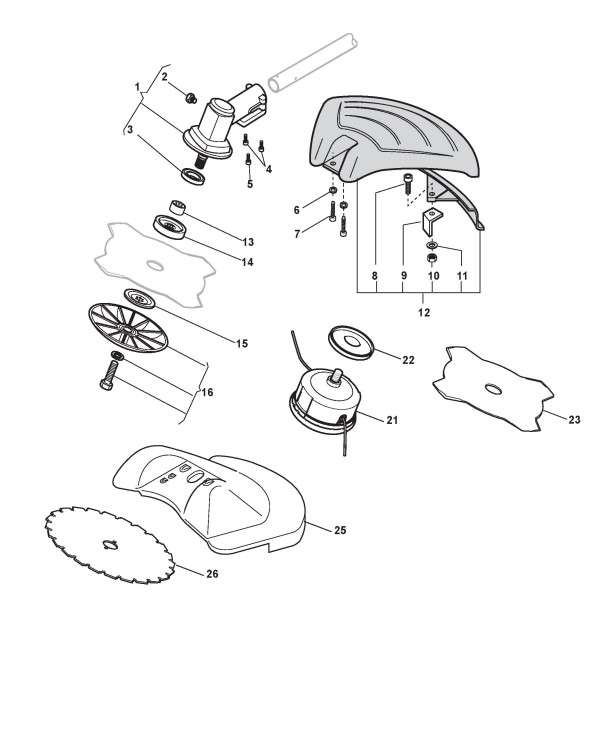 1
2
3
4
5
6
7
8
9
10
11
12
13
14
15
16
21
22
23
25
26