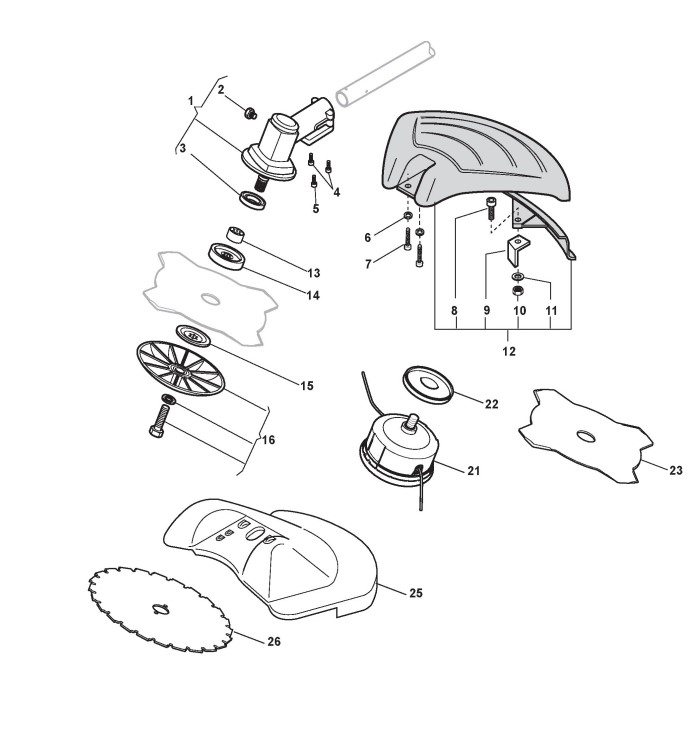 1
2
3
4
5
6
7
8
9
10
11
12
13
14
15
16
21
22
23
25
26