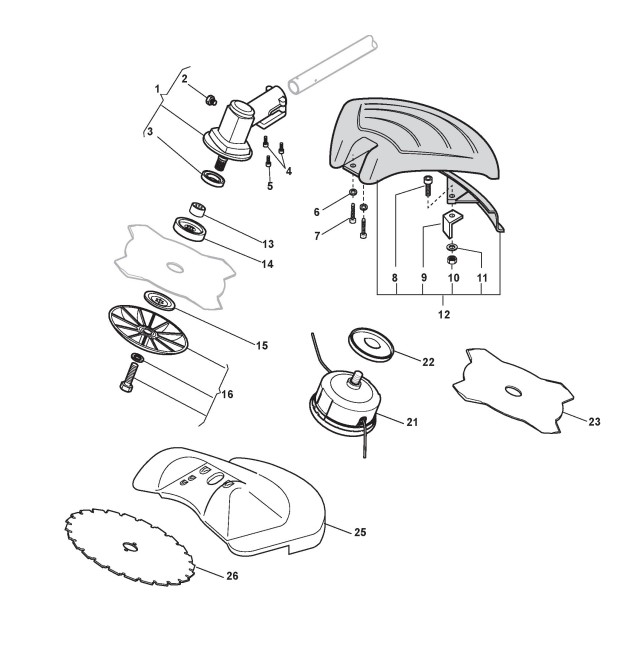 1
2
3
4
5
6
7
8
9
10
11
12
13
14
15
16
21
22
23
25
26