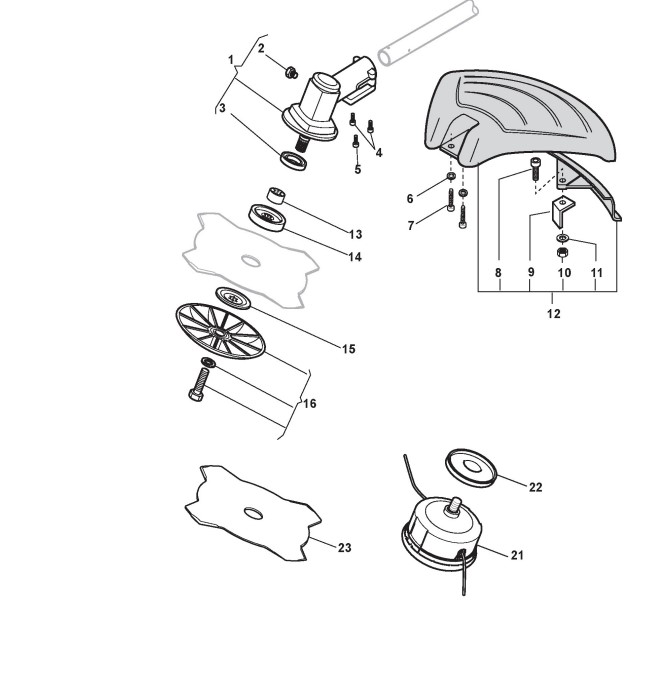 1
2
3
4
5
6
7
8
9
10
11
12
13
14
15
16
22
21
23