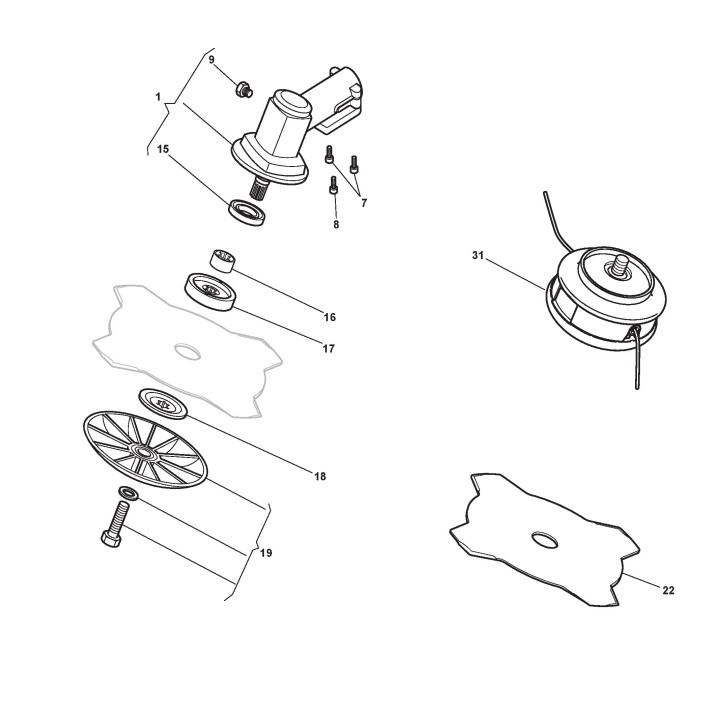 9
1
15
7
8
31
16
17
18
19
22