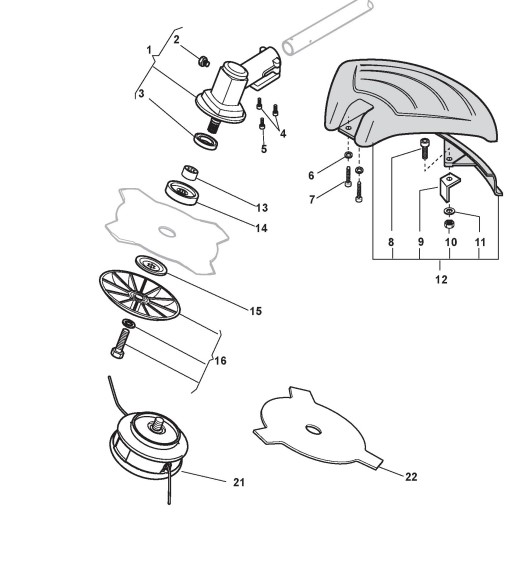 1
2
3
4
5
6
7
8
9
10
11
12
13
14
15
16
21
22