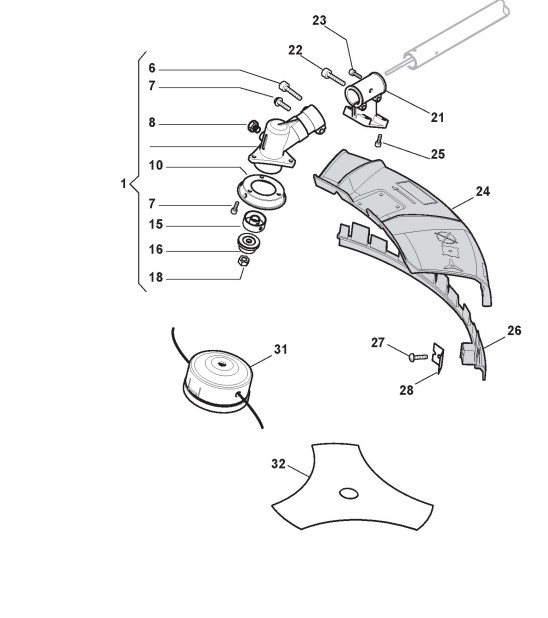 23
22
6
7
21
8
25
10
1
24
7
15
16
18
31
27
26
28
32