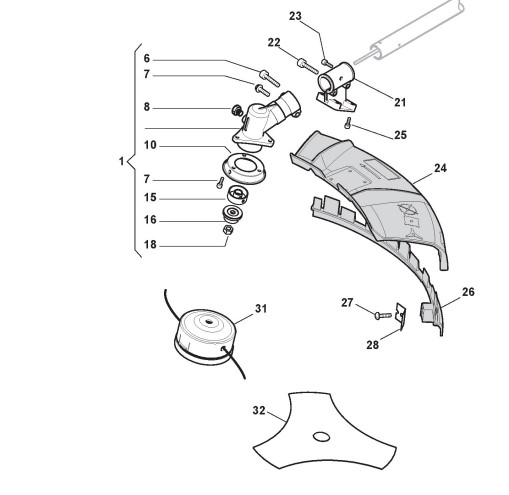 23
22
6
7
21
8
25
10
1
24
7
15
16
18
26
27
31
28
32