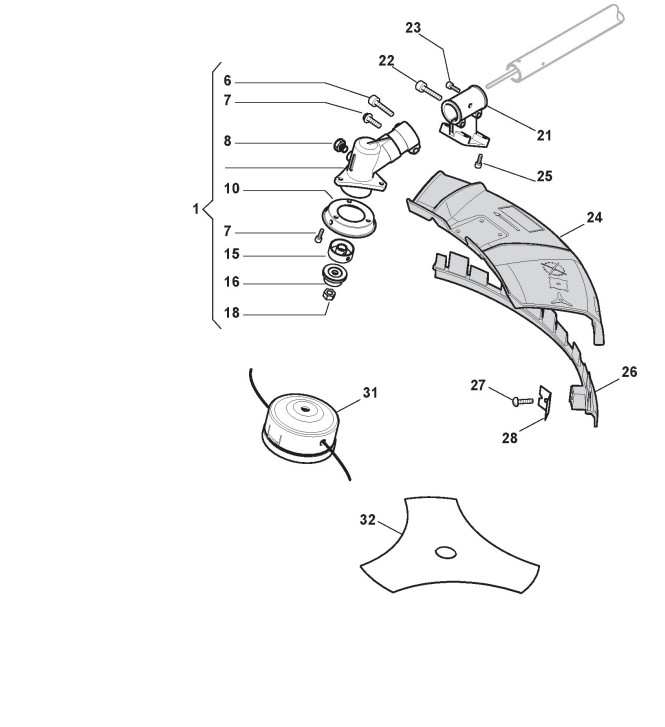 23
22
6
7
21
8
25
10
24
1
7
15
16
18
31
27
26
28
32