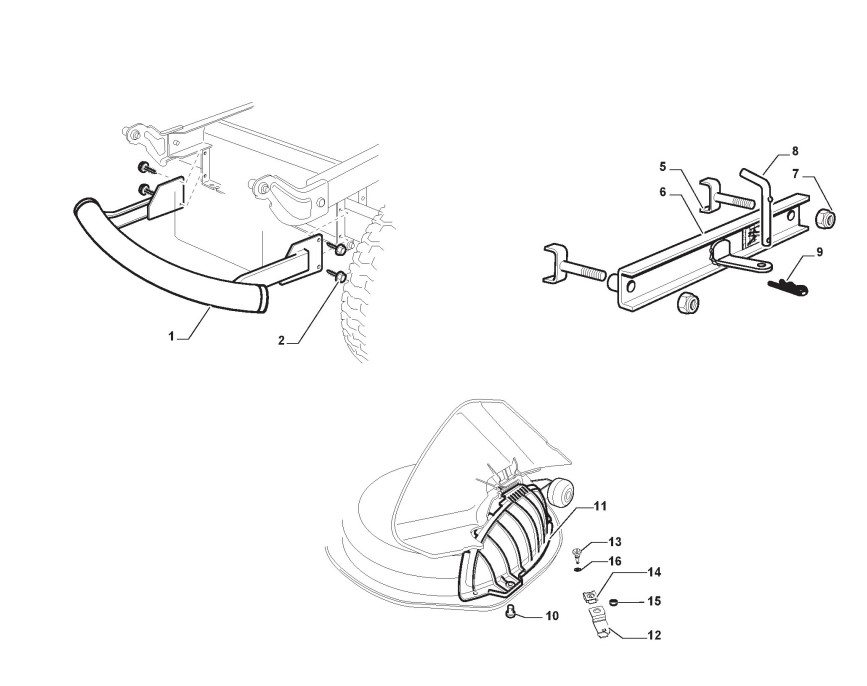 1
2
5
6
8
7
9
11
13
16
14
15
10
12