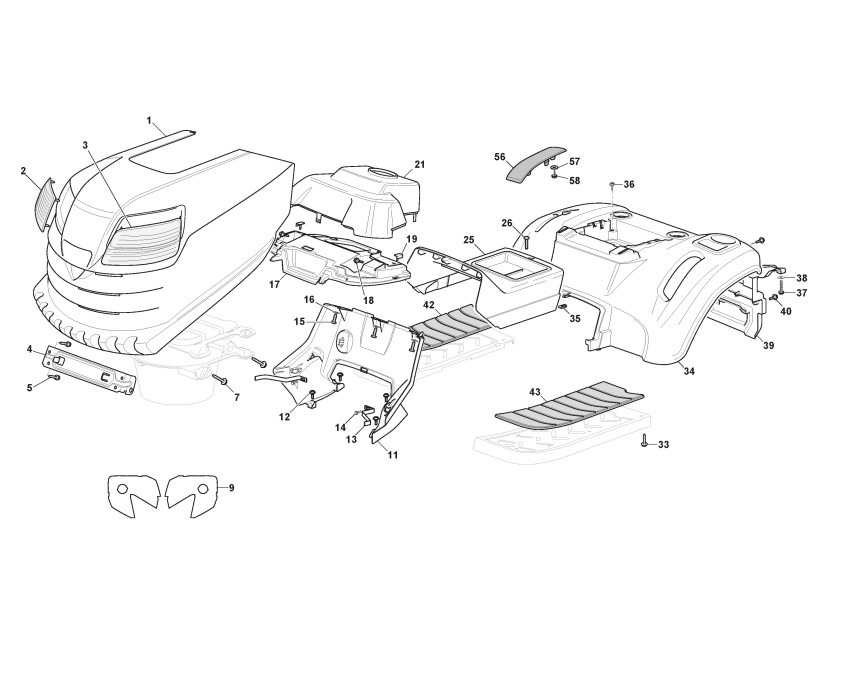 1
2
3
21
56
57
58
36
26
25
19
17
18
16
15
42
35
38
37
40
39
34
4
5
7
12
14
13
11
43
33
9